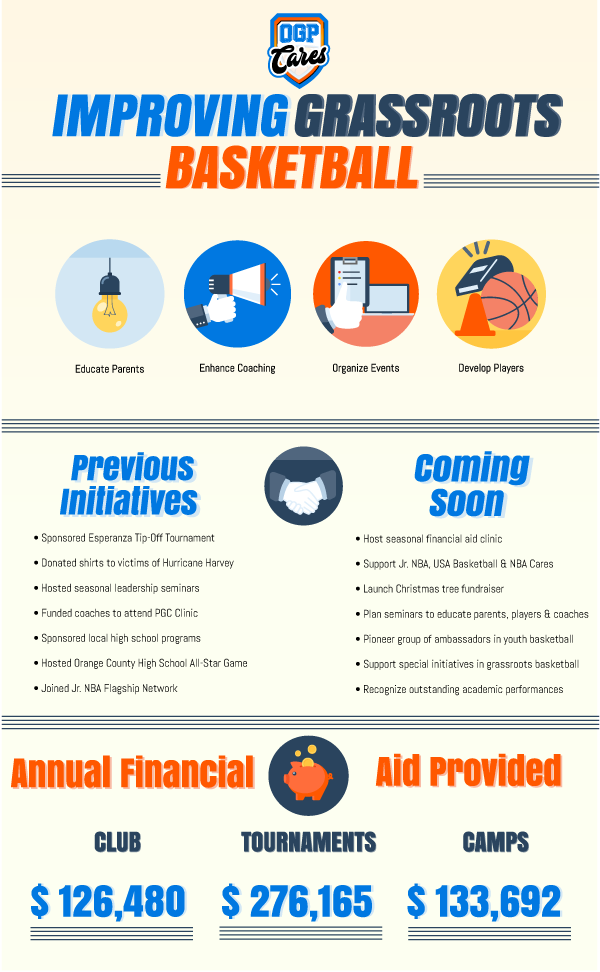 OGP Cares

IMPROVING GRASSROOTS BASKETBALL

Educate Parents

Enhance Coaching

Organize Events

Develop Players

Previous Initiatives

• Sponsored Esperanza Tip-Off Tournament
• Donated shirts to victims of Hurricane Harvey
• Hosted seasonal leadership seminars
• Funded coaches to attend PGC Clinic
• Sponsored local high school programs
• Hosted Orange County High School All-Star Game
• Joined Jr. NBA Flagship Network

Coming Soon

• Host seasonal financial aid clinic
• Support Jr. NBA, USA Basketball & NBA Cares
• Launch Christmas tree fundraiser
• Plan seminars to educate parents, players & coaches
• Pioneer group of ambassadors in youth basketball
• Support special initiatives in grassroots basketball
• Recognize outstanding academic performances

Annual Financial Aid Provided

CLUB
$ 126,480

TOURNAMENTS
$ 276,165

CAMPS
$ 133,692